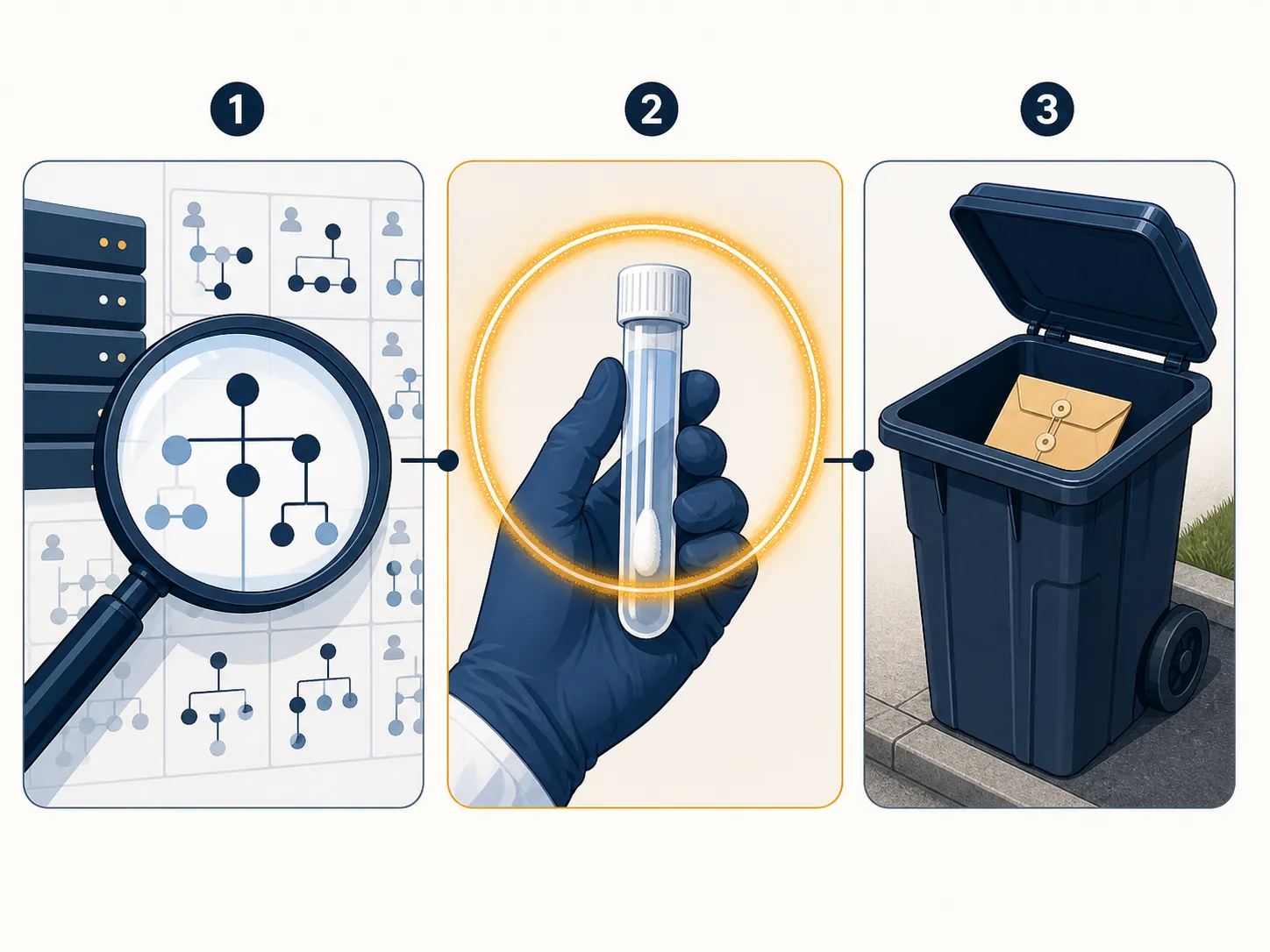 1

2

3